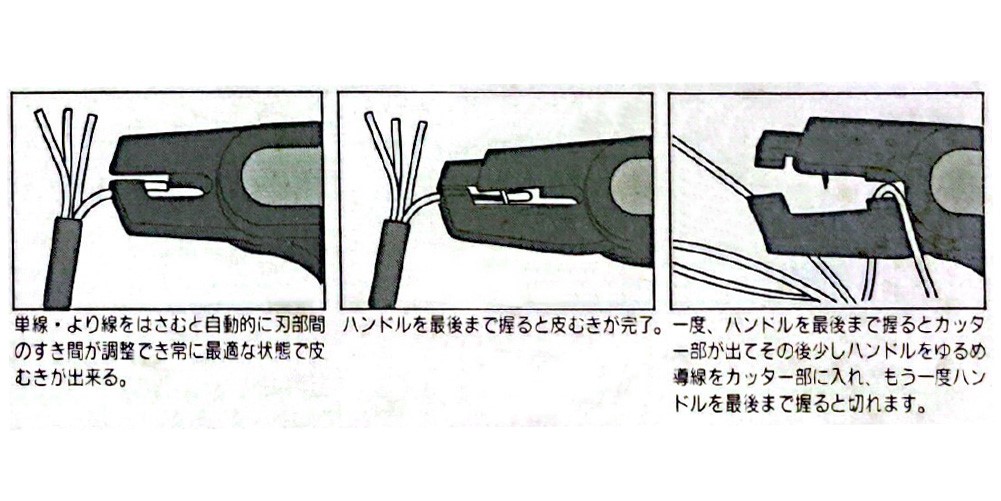 単線・より線をはさむと自動的に刃部間のすき間が調整でき常に最適な状態で皮むきが出来る。

ハンドルを最後まで握ると皮むきが完了。

一度、ハンドルを最後まで握るとカッター部が出てその後少しハンドルをゆるめ導線をカッター部に入れ、もう一度ハンドルを最後まで握ると切れます。